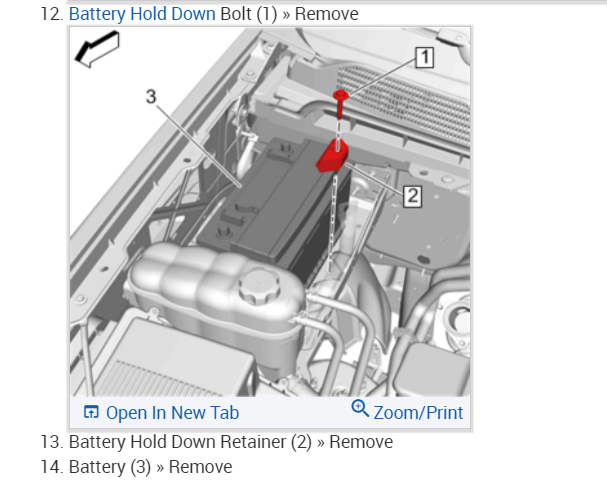 12. Battery Hold Down Bolt (1) » Remove

1
3
2

Open In New Tab
Zoom/Print

13. Battery Hold Down Retainer (2) » Remove

14. Battery (3) » Remove