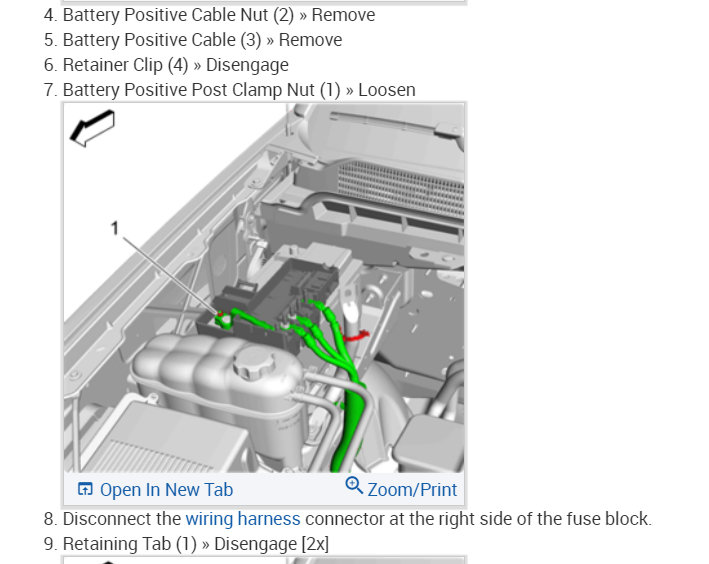 4. Battery Positive Cable Nut (2) » Remove
5. Battery Positive Cable (3) » Remove
6. Retainer Clip (4) » Disengage
7. Battery Positive Post Clamp Nut (1) » Loosen

1

Open In New Tab
Zoom/Print

8. Disconnect the wiring harness connector at the right side of the fuse block.
9. Retaining Tab (1) » Disengage [2x]