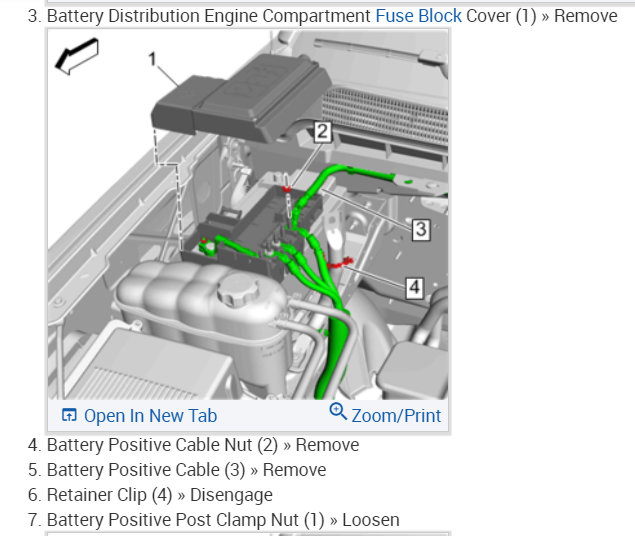 3. Battery Distribution Engine Compartment Fuse Block Cover (1) » Remove

1
2
3
4

Open In New Tab
Zoom/Print

4. Battery Positive Cable Nut (2) » Remove
5. Battery Positive Cable (3) » Remove
6. Retainer Clip (4) » Disengage
7. Battery Positive Post Clamp Nut (1) » Loosen