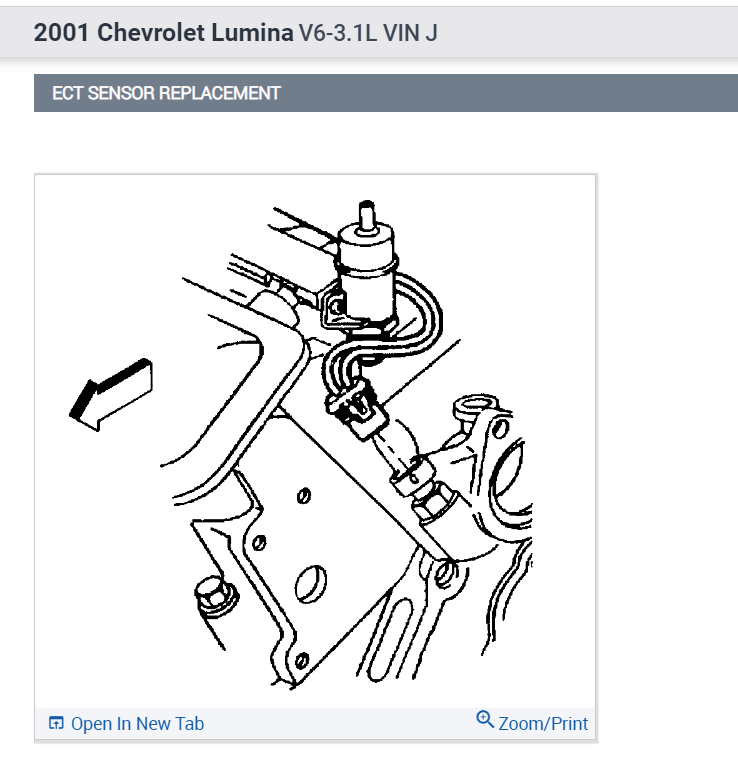 2001 Chevrolet Lumina V6-3.1L VIN J

ECT SENSOR REPLACEMENT

Open In New Tab

Zoom/Print