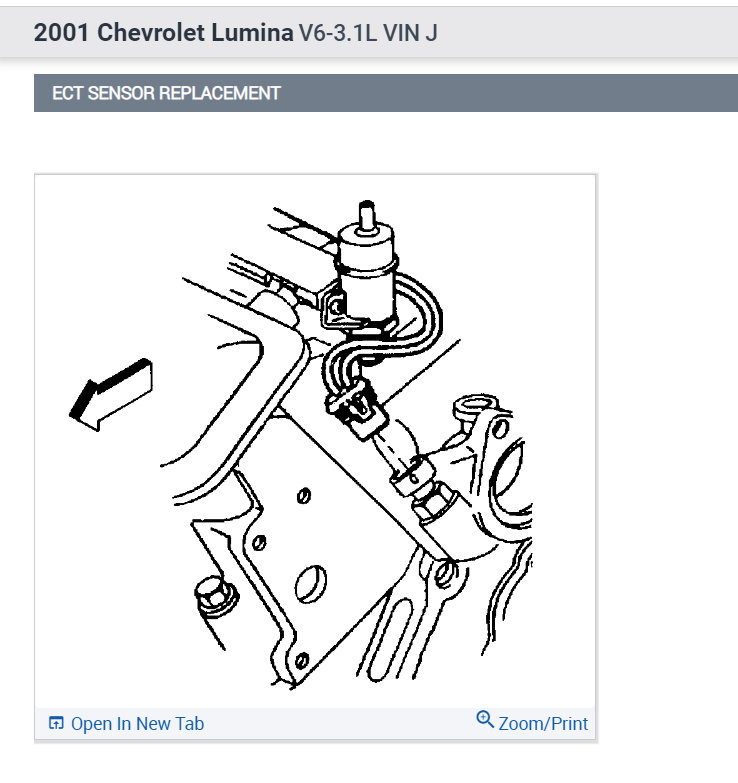 2001 Chevrolet Lumina V6-3.1L VIN J

ECT SENSOR REPLACEMENT

Open In New Tab

Zoom/Print