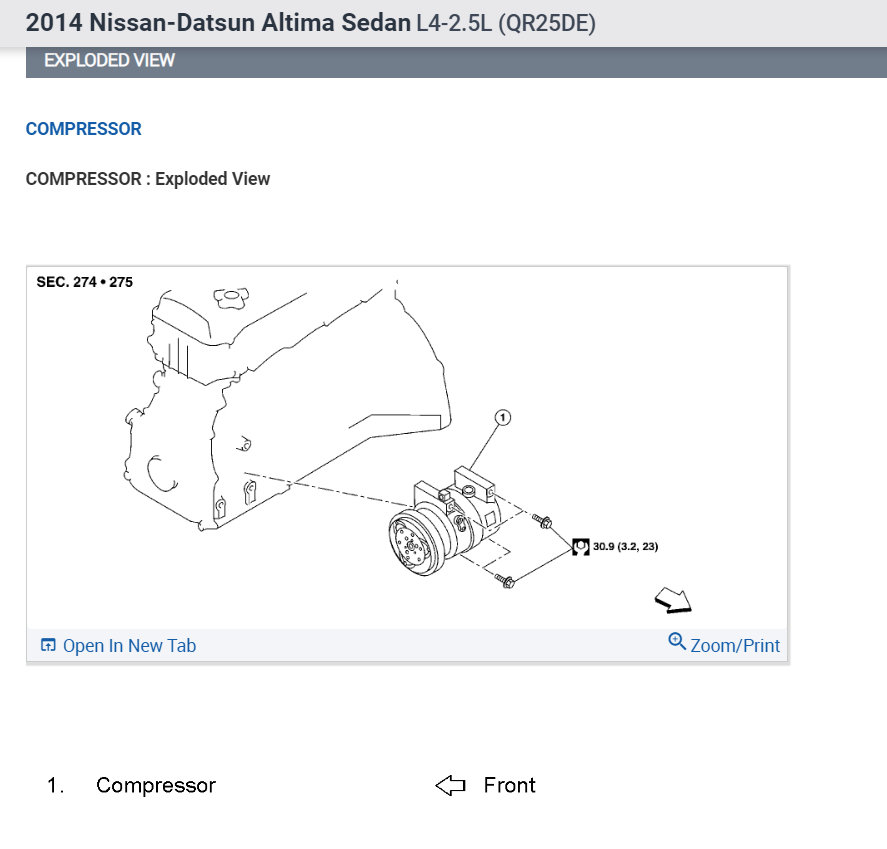 2014 Nissan-Datsun Altima Sedan L4-2.5L (QR25DE)

EXPLODED VIEW

COMPRESSOR

COMPRESSOR : Exploded View

SEC. 274 • 275

1

30.9 (3.2, 23)

Open In New Tab

Zoom/Print

1. Compressor

Front