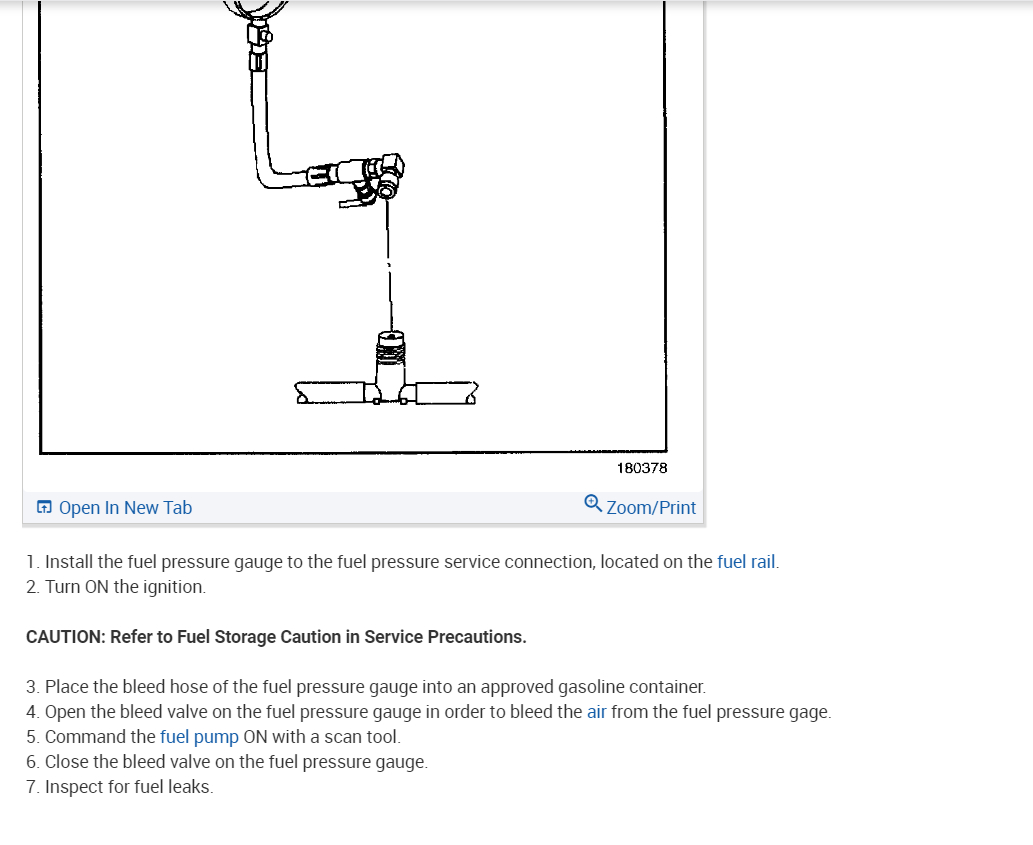 180378

Open In New Tab

Zoom/Print

1. Install the fuel pressure gauge to the fuel pressure service connection, located on the fuel rail.
2. Turn ON the ignition.

CAUTION: Refer to Fuel Storage Caution in Service Precautions.

3. Place the bleed hose of the fuel pressure gauge into an approved gasoline container.
4. Open the bleed valve on the fuel pressure gauge in order to bleed the air from the fuel pressure gage.
5. Command the fuel pump ON with a scan tool.
6. Close the bleed valve on the fuel pressure gauge.
7. Inspect for fuel leaks.