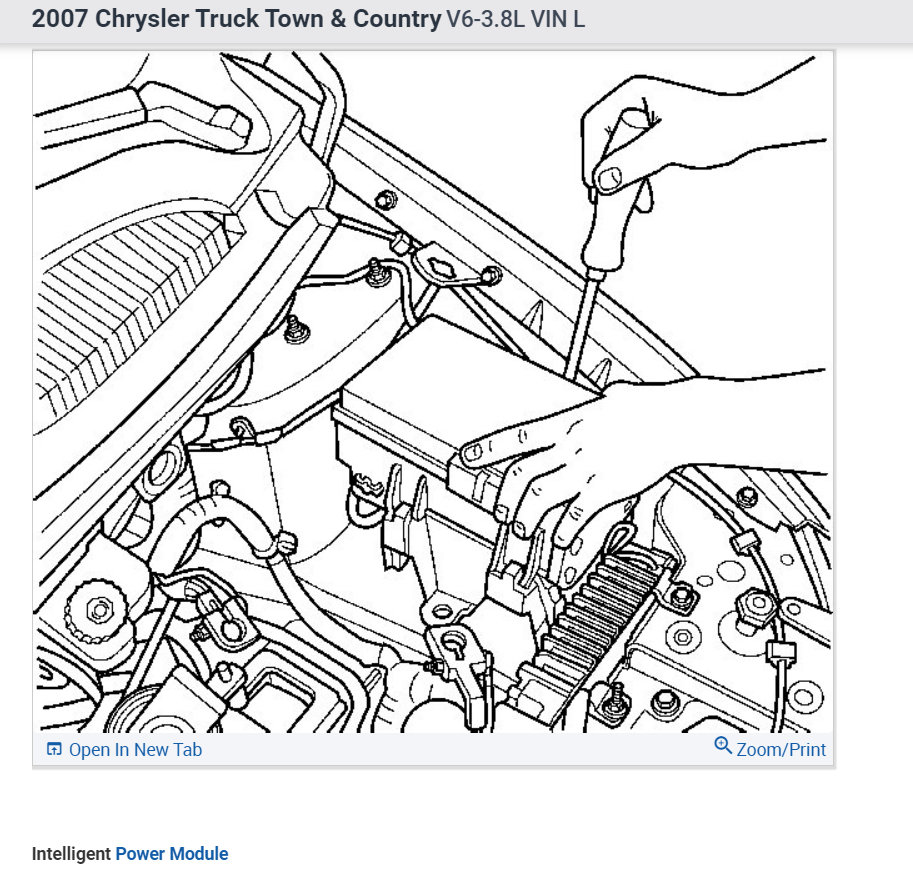 2007 Chrysler Truck Town & Country V6-3.8L VIN L

Open In New Tab

Zoom/Print

Intelligent Power Module