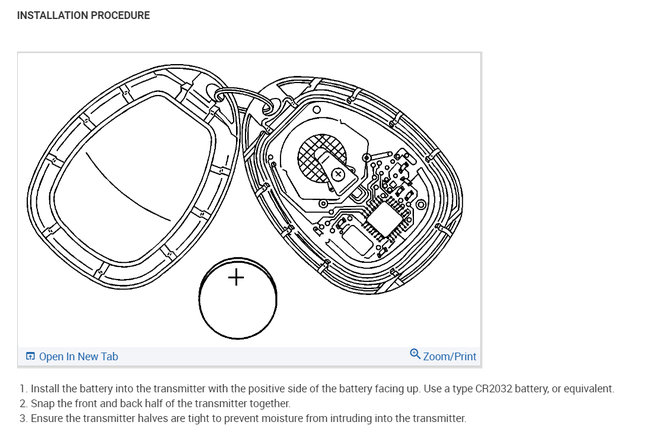 INSTALLATION PROCEDURE

+

+

Open In New Tab

Zoom/Print

1. Install the battery into the transmitter with the positive side of the battery facing up. Use a type CR2032 battery, or equivalent.
2. Snap the front and back half of the transmitter together.
3. Ensure the transmitter halves are tight to prevent moisture from intruding into the transmitter.