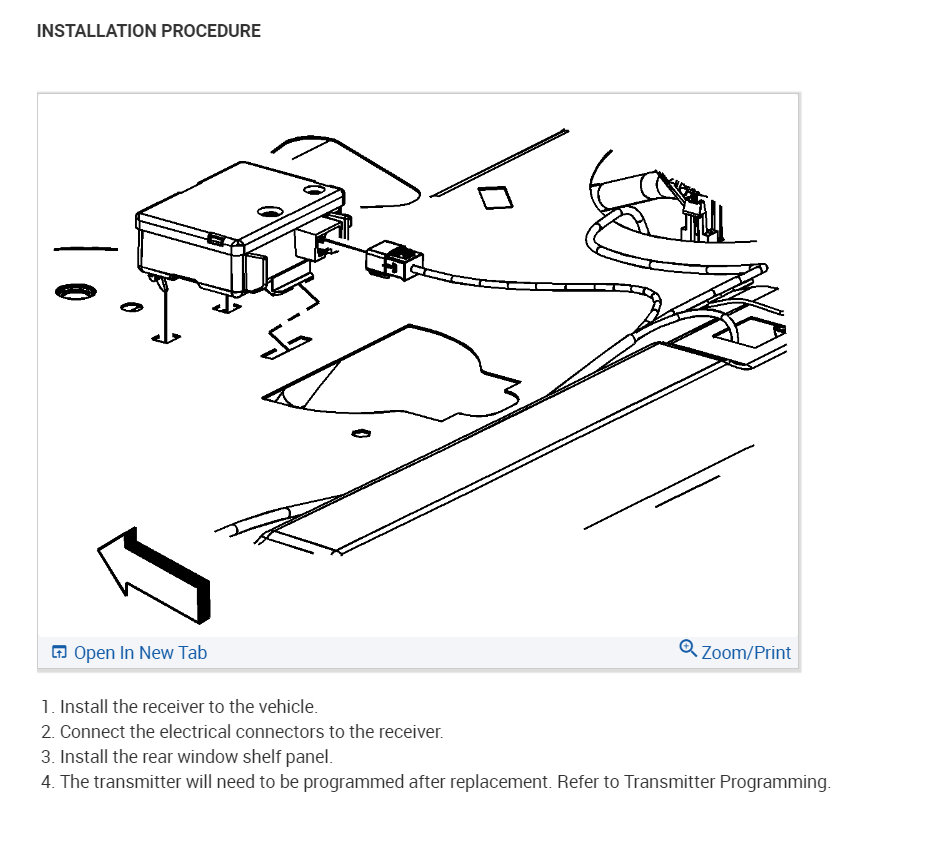 INSTALLATION PROCEDURE

Open In New Tab

Zoom/Print

1. Install the receiver to the vehicle.
2. Connect the electrical connectors to the receiver.
3. Install the rear window shelf panel.
4. The transmitter will need to be programmed after replacement. Refer to Transmitter Programming.