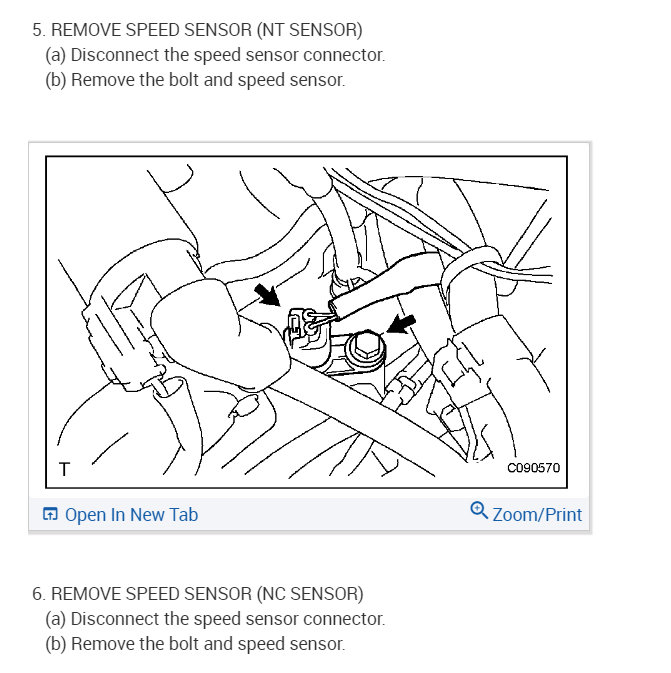 5. REMOVE SPEED SENSOR (NT SENSOR)
(a) Disconnect the speed sensor connector.
(b) Remove the bolt and speed sensor.

T
C090570

Open In New Tab
Zoom/Print

6. REMOVE SPEED SENSOR (NC SENSOR)
(a) Disconnect the speed sensor connector.
(b) Remove the bolt and speed sensor.