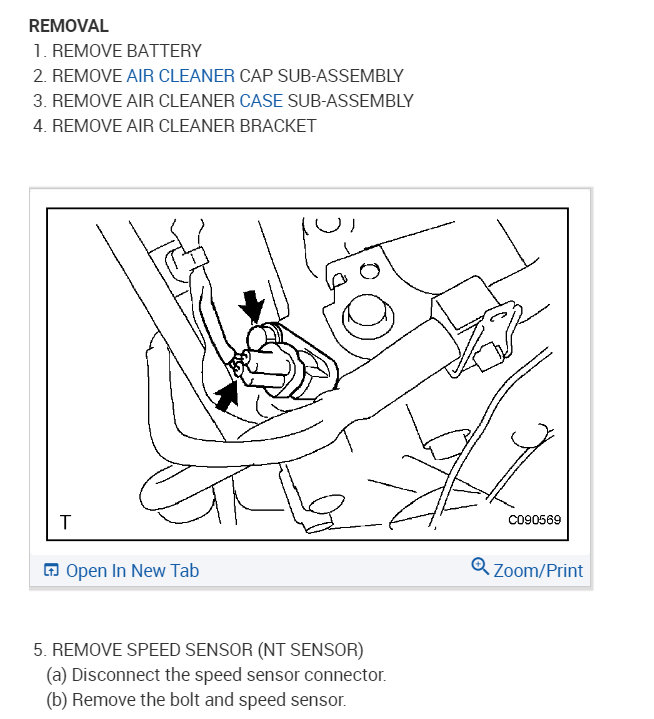 REMOVAL
1. REMOVE BATTERY
2. REMOVE AIR CLEANER CAP SUB-ASSEMBLY
3. REMOVE AIR CLEANER CASE SUB-ASSEMBLY
4. REMOVE AIR CLEANER BRACKET

T
C090569

Open In New Tab
Zoom/Print

5. REMOVE SPEED SENSOR (NT SENSOR)
(a) Disconnect the speed sensor connector.
(b) Remove the bolt and speed sensor.