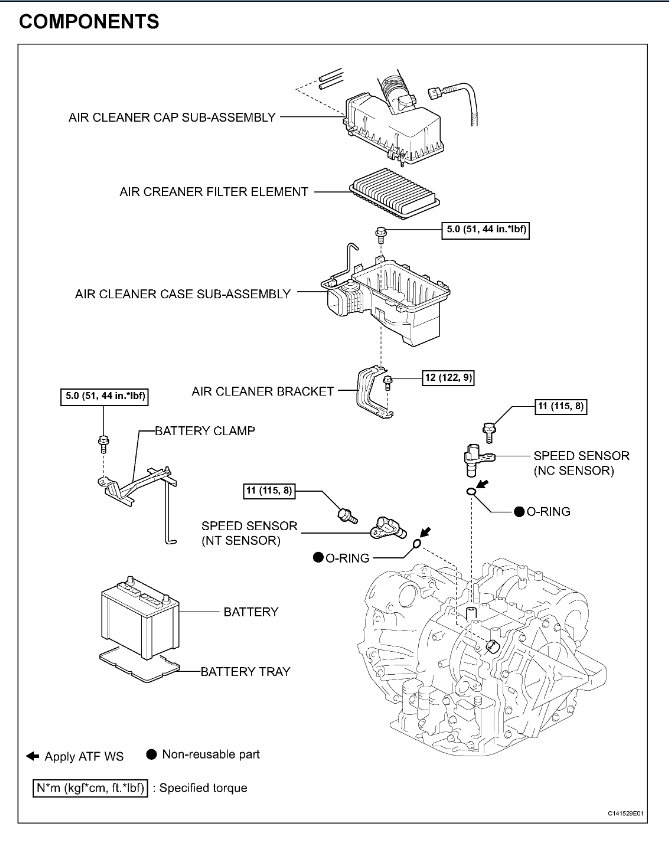 COMPONENTS

AIR CLEANER CAP SUB-ASSEMBLY

AIR CREANER FILTER ELEMENT

5.0 (51, 44 in.*lbf)

AIR CLEANER CASE SUB-ASSEMBLY

AIR CLEANER BRACKET

12 (122, 9)

5.0 (51, 44 in.*lbf)

BATTERY CLAMP

11 (115, 8)

SPEED SENSOR (NC SENSOR)

O-RING

11 (115, 8)

SPEED SENSOR (NT SENSOR)

O-RING

BATTERY

BATTERY TRAY

Apply ATF WS

Non-reusable part

N*m (kgf*cm, ft.*lbf) : Specified torque

C141529E01