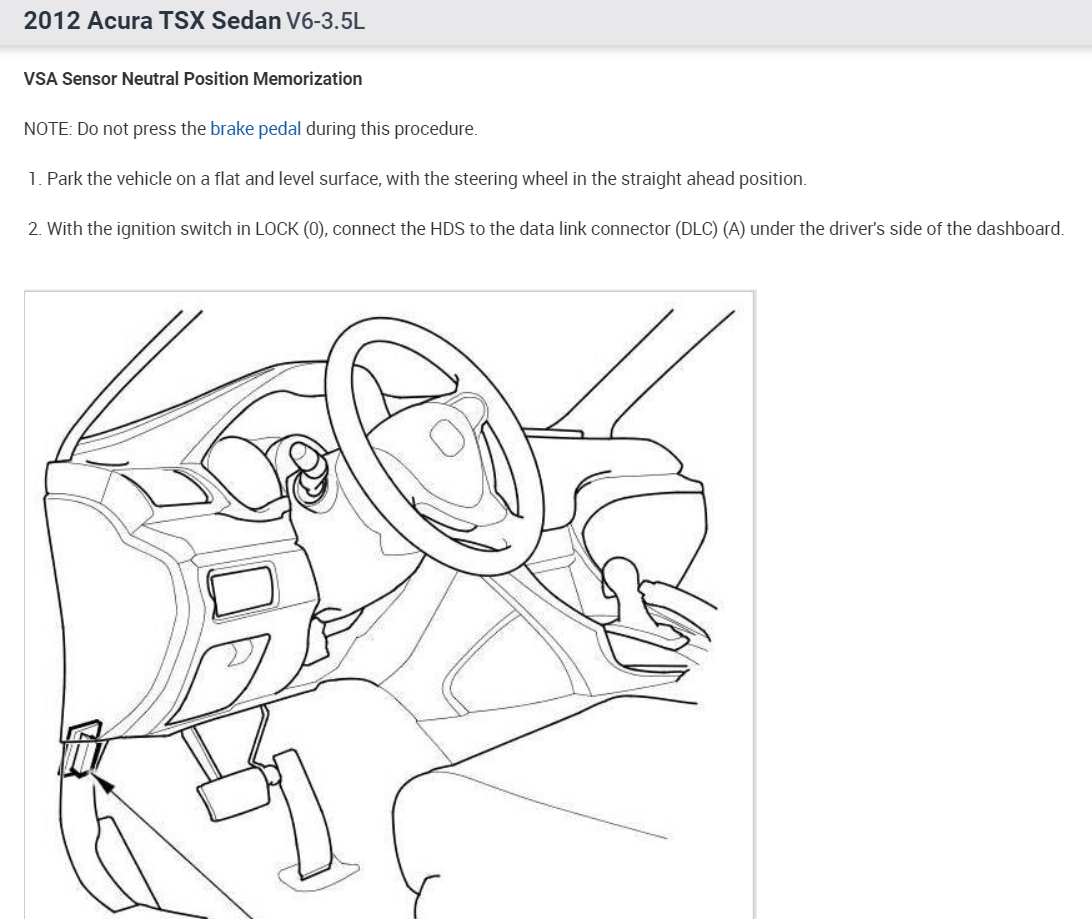 2012 Acura TSX Sedan V6-3.5L

VSA Sensor Neutral Position Memorization

NOTE: Do not press the brake pedal during this procedure.

1. Park the vehicle on a flat and level surface, with the steering wheel in the straight ahead position.

2. With the ignition switch in LOCK (0), connect the HDS to the data link connector (DLC) (A) under the driver's side of the dashboard.