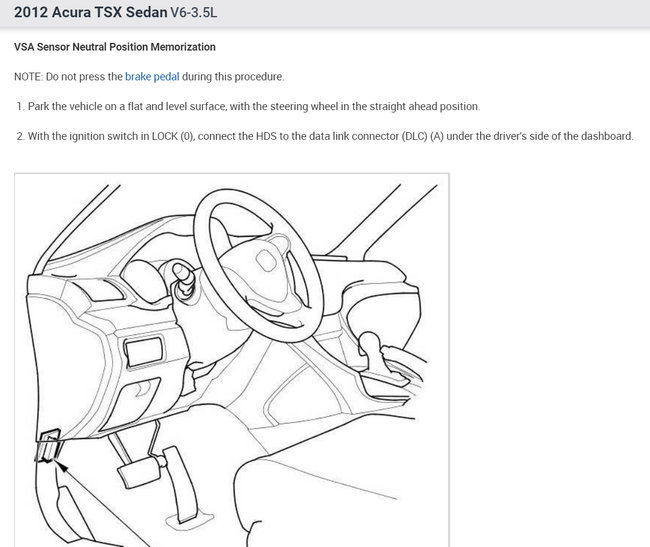 2012 Acura TSX Sedan V6-3.5L

VSA Sensor Neutral Position Memorization

NOTE: Do not press the brake pedal during this procedure.

1. Park the vehicle on a flat and level surface, with the steering wheel in the straight ahead position.

2. With the ignition switch in LOCK (0), connect the HDS to the data link connector (DLC) (A) under the driver's side of the dashboard.