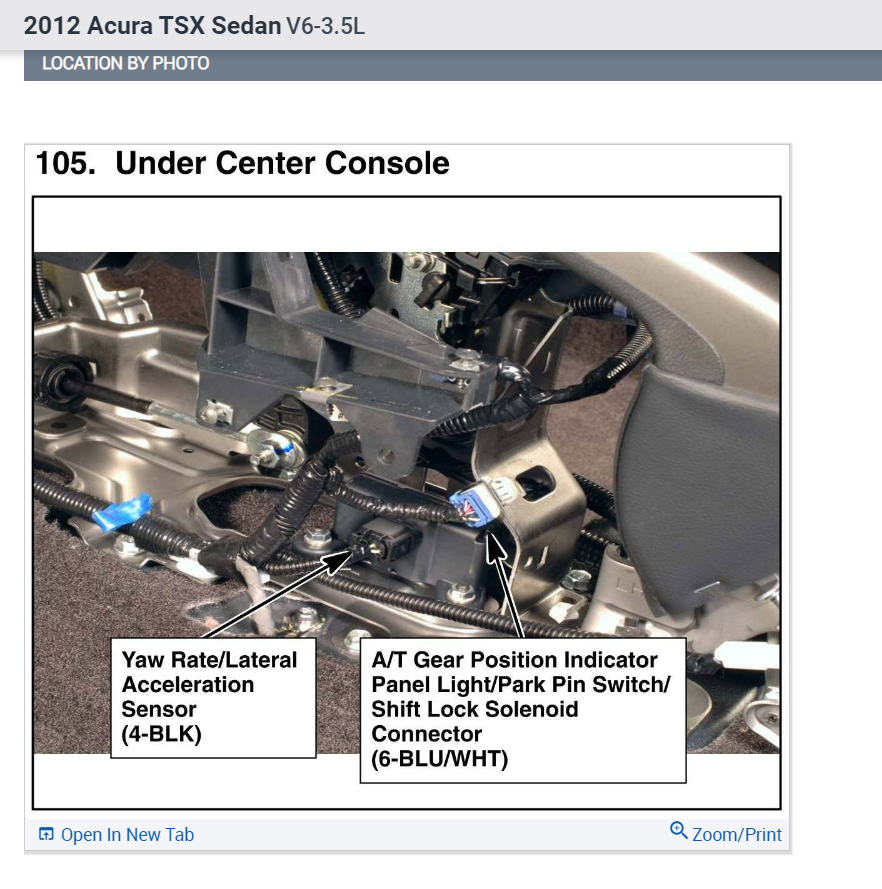 2012 Acura TSX Sedan V6-3.5L

LOCATION BY PHOTO

105. Under Center Console

Yaw Rate/Lateral Acceleration Sensor (4-BLK)

A/T Gear Position Indicator Panel Light/Park Pin Switch/ Shift Lock Solenoid Connector (6-BLU/WHT)

Open In New Tab

Zoom/Print