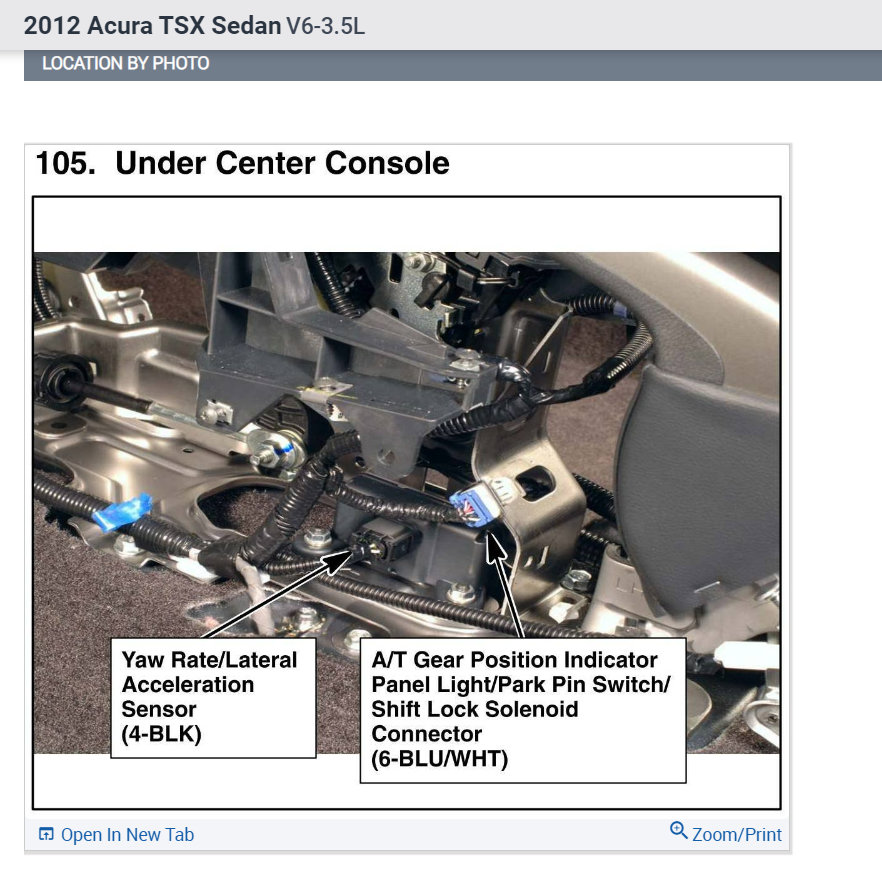 2012 Acura TSX Sedan V6-3.5L

LOCATION BY PHOTO

105. Under Center Console

Yaw Rate/Lateral Acceleration Sensor (4-BLK)

A/T Gear Position Indicator Panel Light/Park Pin Switch/ Shift Lock Solenoid Connector (6-BLU/WHT)

Open In New Tab

Zoom/Print