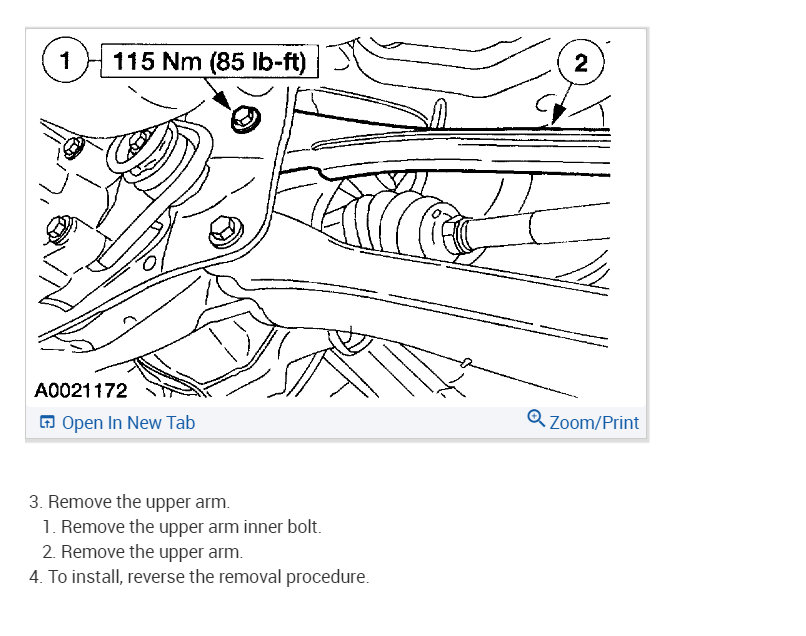 1 115 Nm (85 lb-ft)

2

A0021172

Open In New Tab

Zoom/Print

3. Remove the upper arm.
1. Remove the upper arm inner bolt.
2. Remove the upper arm.
4. To install, reverse the removal procedure.