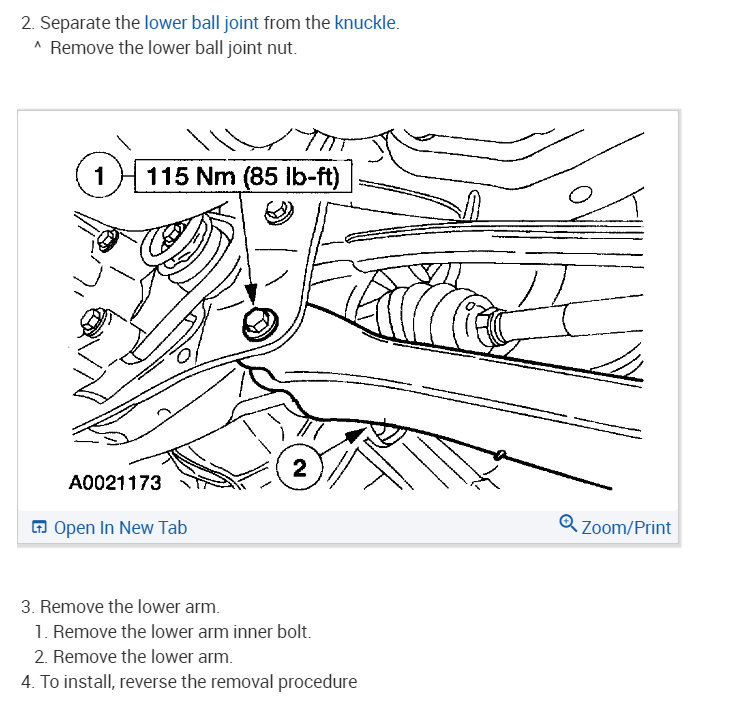 2. Separate the lower ball joint from the knuckle.
^ Remove the lower ball joint nut.

1
115 Nm (85 lb-ft)
2
A0021173

Open In New Tab
Zoom/Print

3. Remove the lower arm.
1. Remove the lower arm inner bolt.
2. Remove the lower arm.
4. To install, reverse the removal procedure