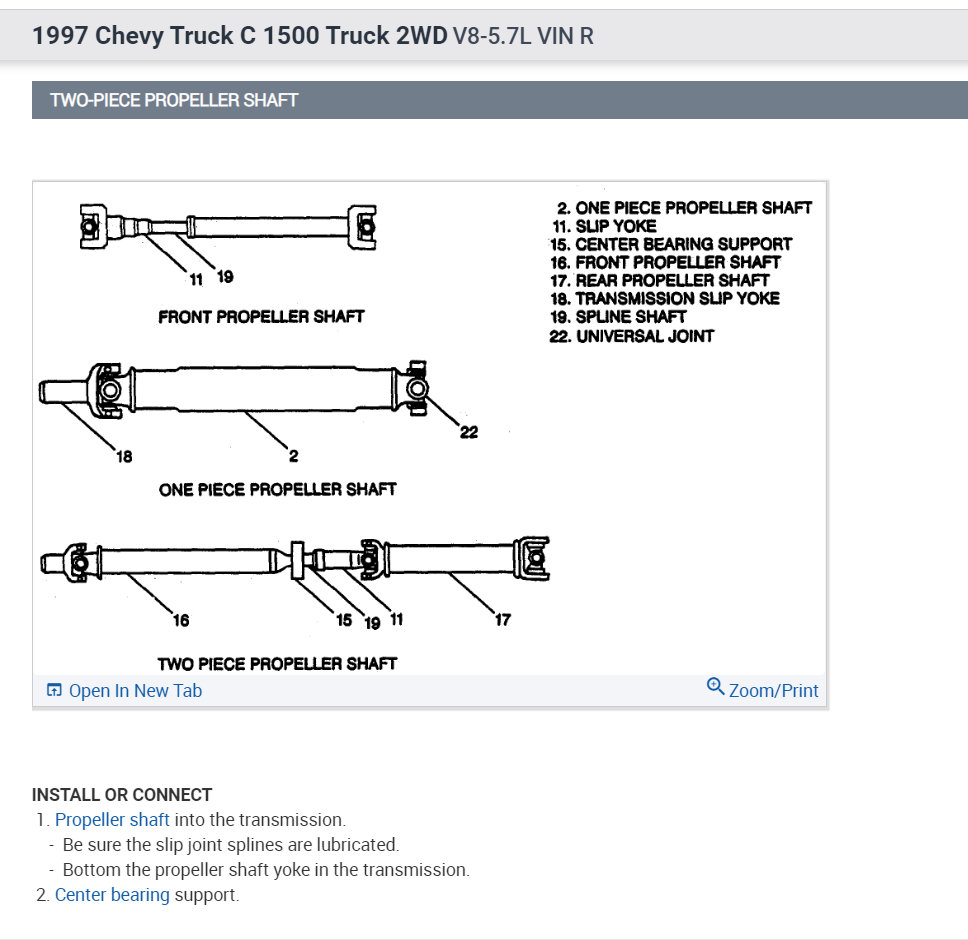 1997 Chevy Truck C 1500 Truck 2WD V8-5.7L VIN R

TWO-PIECE PROPELLER SHAFT

11 19

FRONT PROPELLER SHAFT

18

2

22

ONE PIECE PROPELLER SHAFT

16

15 19 11

17

TWO PIECE PROPELLER SHAFT

2. ONE PIECE PROPELLER SHAFT
11. SLIP YOKE
15. CENTER BEARING SUPPORT
16. FRONT PROPELLER SHAFT
17. REAR PROPELLER SHAFT
18. TRANSMISSION SLIP YOKE
19. SPLINE SHAFT
22. UNIVERSAL JOINT

Open In New Tab

Zoom/Print

INSTALL OR CONNECT

1. Propeller shaft into the transmission.
- Be sure the slip joint splines are lubricated.
- Bottom the propeller shaft yoke in the transmission.
2. Center bearing support.