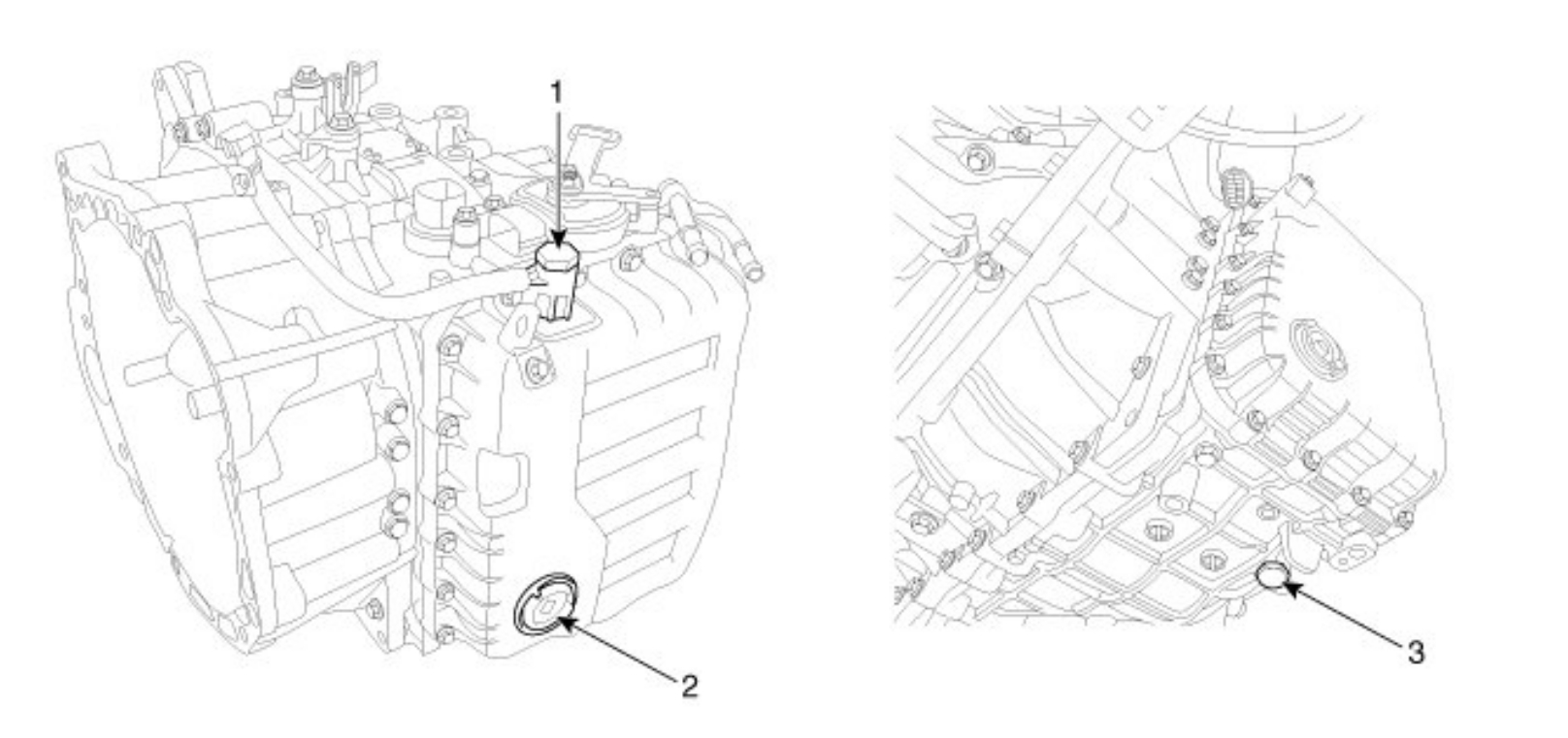 1

2

3