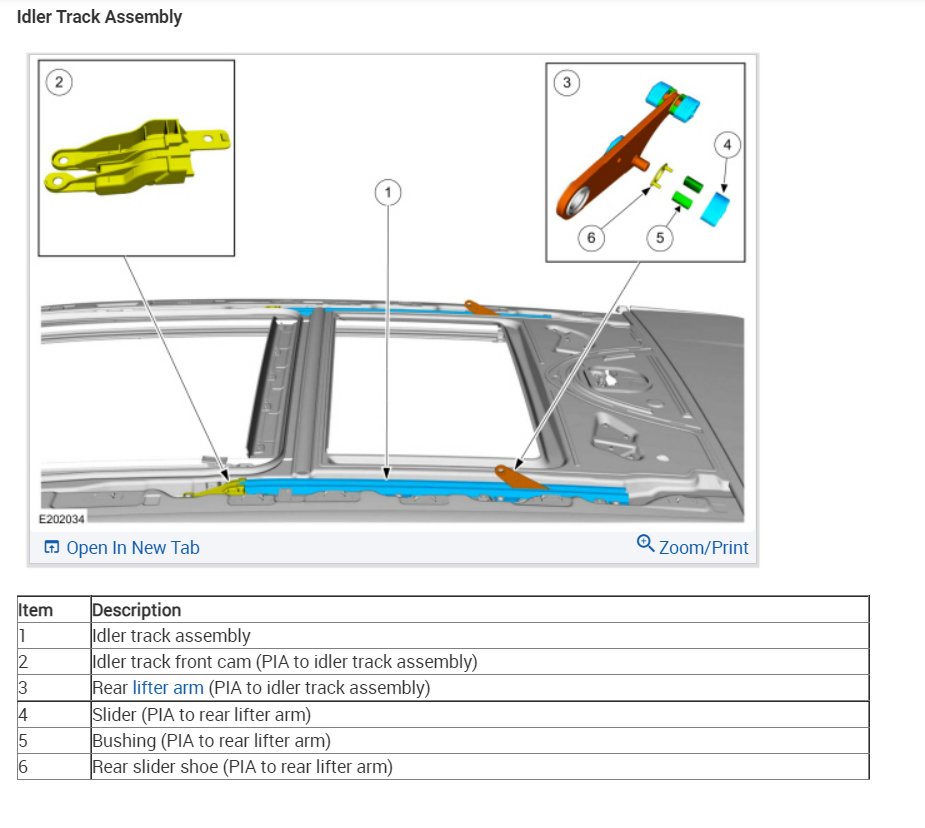 Idler Track Assembly

2

3

4

1

6

5

E202034

Open In New Tab

Zoom/Print

| Item | Description |
|---|---|
| 1 | Idler track assembly |
| 2 | Idler track front cam (PIA to idler track assembly) |
| 3 | Rear lifter arm (PIA to idler track assembly) |
| 4 | Slider (PIA to rear lifter arm) |
| 5 | Bushing (PIA to rear lifter arm) |
| 6 | Rear slider shoe (PIA to rear lifter arm) |