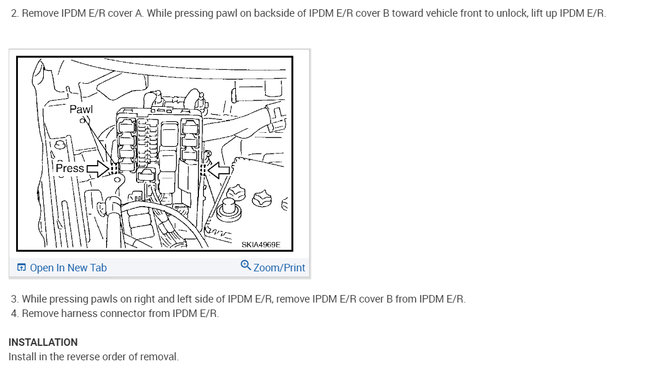 2. Remove IPDM E/R cover A. While pressing pawl on backside of IPDM E/R cover B toward vehicle front to unlock, lift up IPDM E/R.

Pawl

Press

SKIA4969E

Open In New Tab

Zoom/Print

3. While pressing pawls on right and left side of IPDM E/R, remove IPDM E/R cover B from IPDM E/R.
4. Remove harness connector from IPDM E/R.

INSTALLATION
Install in the reverse order of removal.