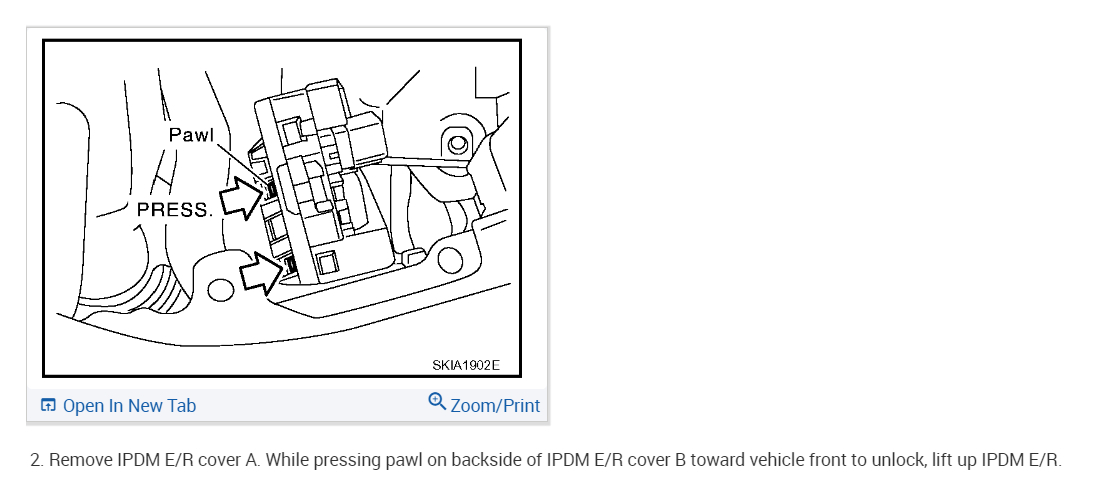 Pawl

PRESS.

SKIA1902E

Open In New Tab

Zoom/Print

2. Remove IPDM E/R cover A. While pressing pawl on backside of IPDM E/R cover B toward vehicle front to unlock, lift up IPDM E/R.