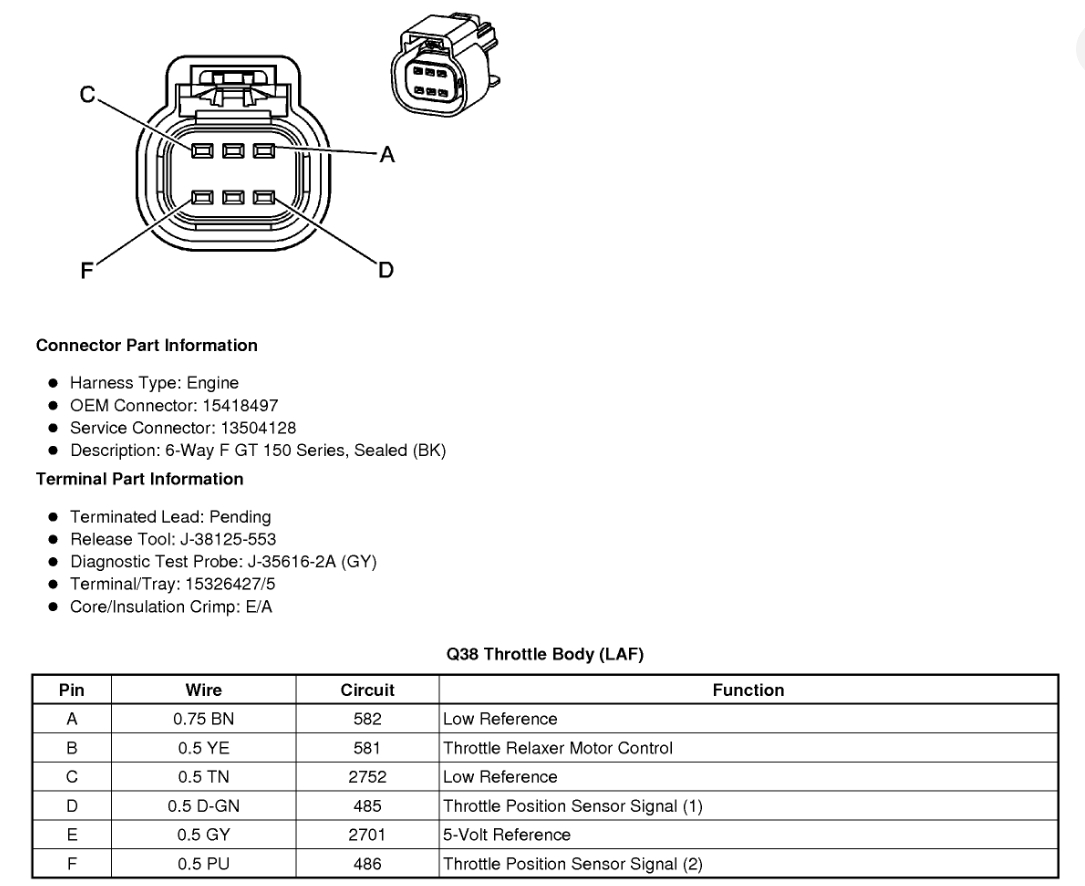 C
A
F
D

**Connector Part Information**

- Harness Type: Engine
- OEM Connector: 15418497
- Service Connector: 13504128
- Description: 6-Way F GT 150 Series, Sealed (BK)

**Terminal Part Information**

- Terminated Lead: Pending
- Release Tool: J-38125-553
- Diagnostic Test Probe: J-35616-2A (GY)
- Terminal/Tray: 15326427/5
- Core/Insulation Crimp: E/A

**Q38 Throttle Body (LAF)**

| Pin | Wire | Circuit | Function |
|---|---|---|---|
| A | 0.75 BN | 582 | Low Reference |
| B | 0.5 YE | 581 | Throttle Relaxer Motor Control |
| C | 0.5 TN | 2752 | Low Reference |
| D | 0.5 D-GN | 485 | Throttle Position Sensor Signal (1) |
| E | 0.5 GY | 2701 | 5-Volt Reference |
| F | 0.5 PU | 486 | Throttle Position Sensor Signal (2) |