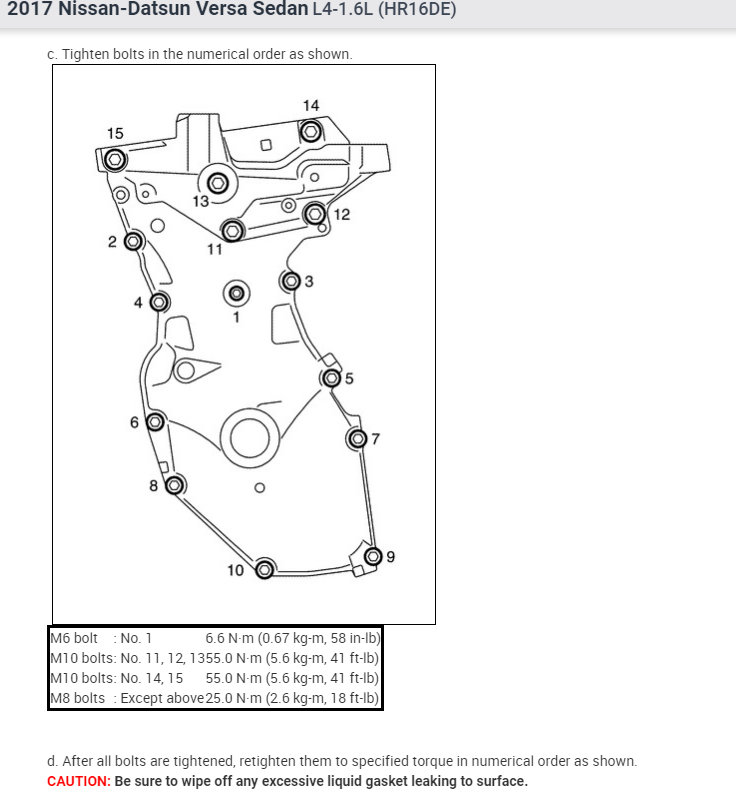 2017 Nissan-Datsun Versa Sedan L4-1.6L (HR16DE)

c. Tighten bolts in the numerical order as shown.

14
15
13
12
2
11
3
4
1
5
6
7
8
9
10

M6 bolt : No. 1 6.6 N·m (0.67 kg-m, 58 in-lb)
M10 bolts: No. 11, 12, 1355.0 N·m (5.6 kg-m, 41 ft-lb)
M10 bolts: No. 14, 15 55.0 N·m (5.6 kg-m, 41 ft-lb)
M8 bolts : Except above25.0 N·m (2.6 kg-m, 18 ft-lb)

d. After all bolts are tightened, retighten them to specified torque in numerical order as shown.
CAUTION: Be sure to wipe off any excessive liquid gasket leaking to surface.