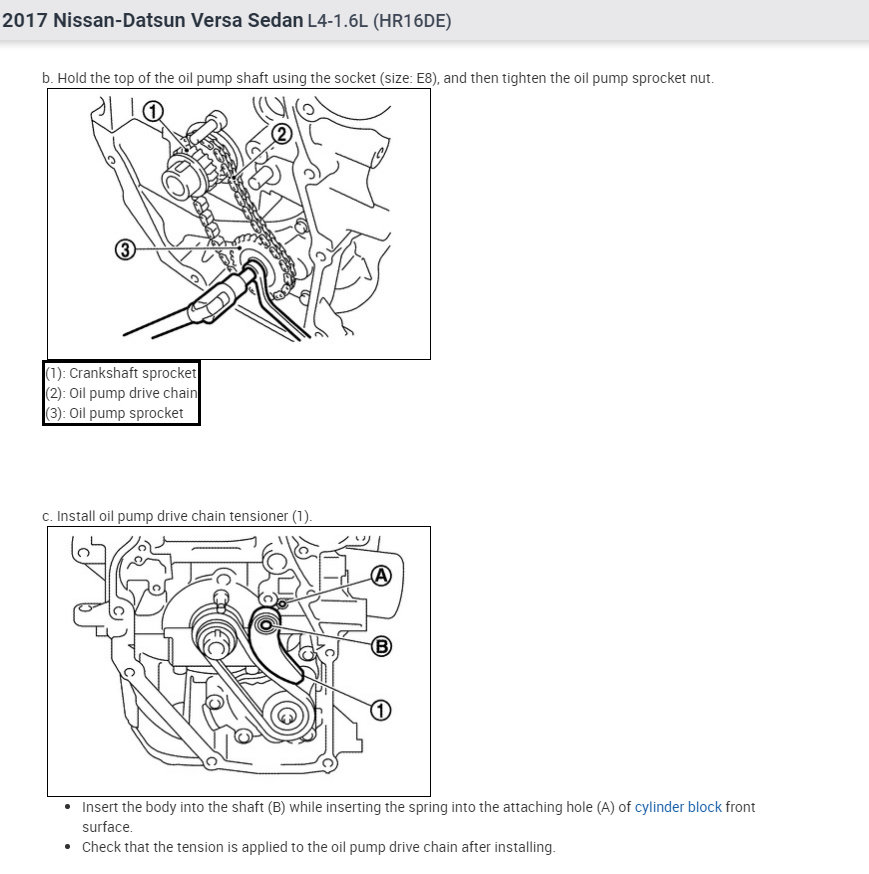 2017 Nissan-Datsun Versa Sedan L4-1.6L (HR16DE)

b. Hold the top of the oil pump shaft using the socket (size: E8), and then tighten the oil pump sprocket nut.

①
②
③

(1): Crankshaft sprocket
(2): Oil pump drive chain
(3): Oil pump sprocket

c. Install oil pump drive chain tensioner (1).

Ⓐ
Ⓑ
①

- Insert the body into the shaft (B) while inserting the spring into the attaching hole (A) of cylinder block front surface.
- Check that the tension is applied to the oil pump drive chain after installing.