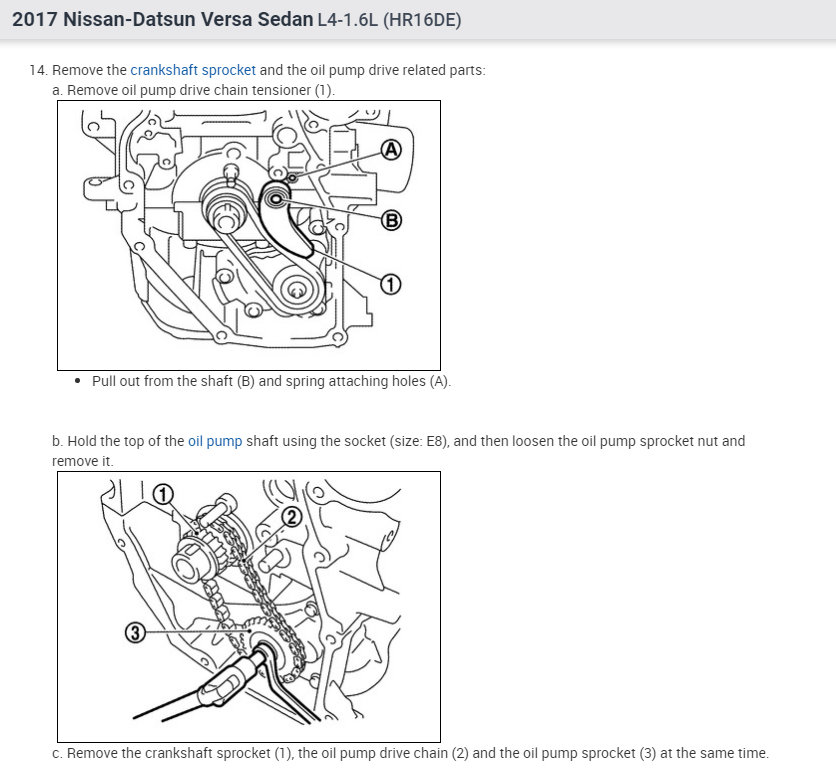 2017 Nissan-Datsun Versa Sedan L4-1.6L (HR16DE)

14. Remove the crankshaft sprocket and the oil pump drive related parts:
a. Remove oil pump drive chain tensioner (1).

A
B
1

• Pull out from the shaft (B) and spring attaching holes (A).

b. Hold the top of the oil pump shaft using the socket (size: E8), and then loosen the oil pump sprocket nut and remove it.

1
2
3

c. Remove the crankshaft sprocket (1), the oil pump drive chain (2) and the oil pump sprocket (3) at the same time.