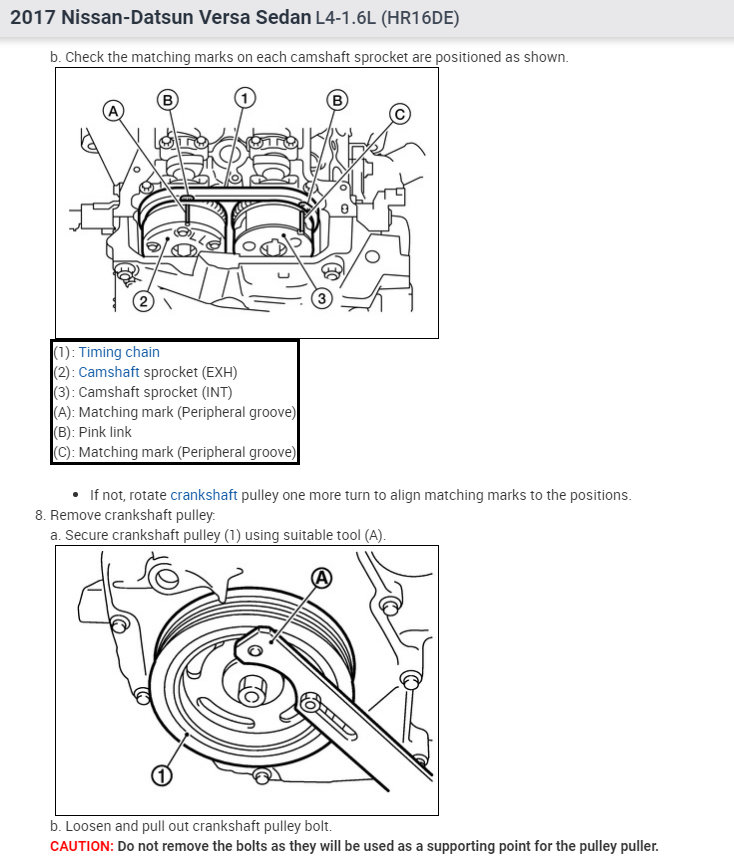 2017 Nissan-Datsun Versa Sedan L4-1.6L (HR16DE)

b. Check the matching marks on each camshaft sprocket are positioned as shown.

A B 1 B C 2 3

(1): Timing chain
(2): Camshaft sprocket (EXH)
(3): Camshaft sprocket (INT)
(A): Matching mark (Peripheral groove)
(B): Pink link
(C): Matching mark (Peripheral groove)

• If not, rotate crankshaft pulley one more turn to align matching marks to the positions.

8. Remove crankshaft pulley:

a. Secure crankshaft pulley (1) using suitable tool (A).

A 1

b. Loosen and pull out crankshaft pulley bolt.

CAUTION: Do not remove the bolts as they will be used as a supporting point for the pulley puller.