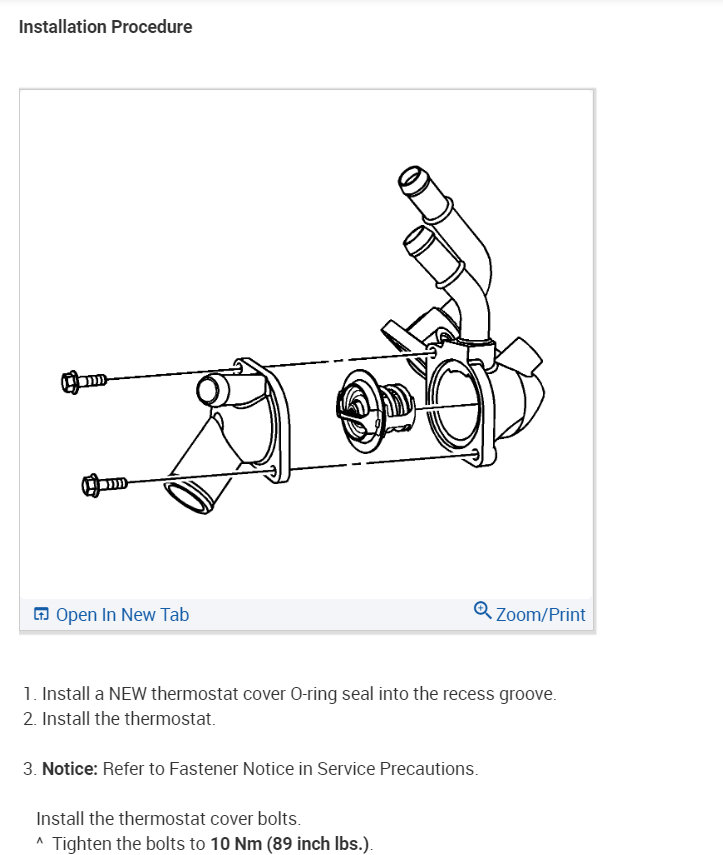 Installation Procedure

Open In New Tab

Zoom/Print

1. Install a NEW thermostat cover O-ring seal into the recess groove.
2. Install the thermostat.

3. Notice: Refer to Fastener Notice in Service Precautions.

Install the thermostat cover bolts.
^ Tighten the bolts to 10 Nm (89 inch lbs.).