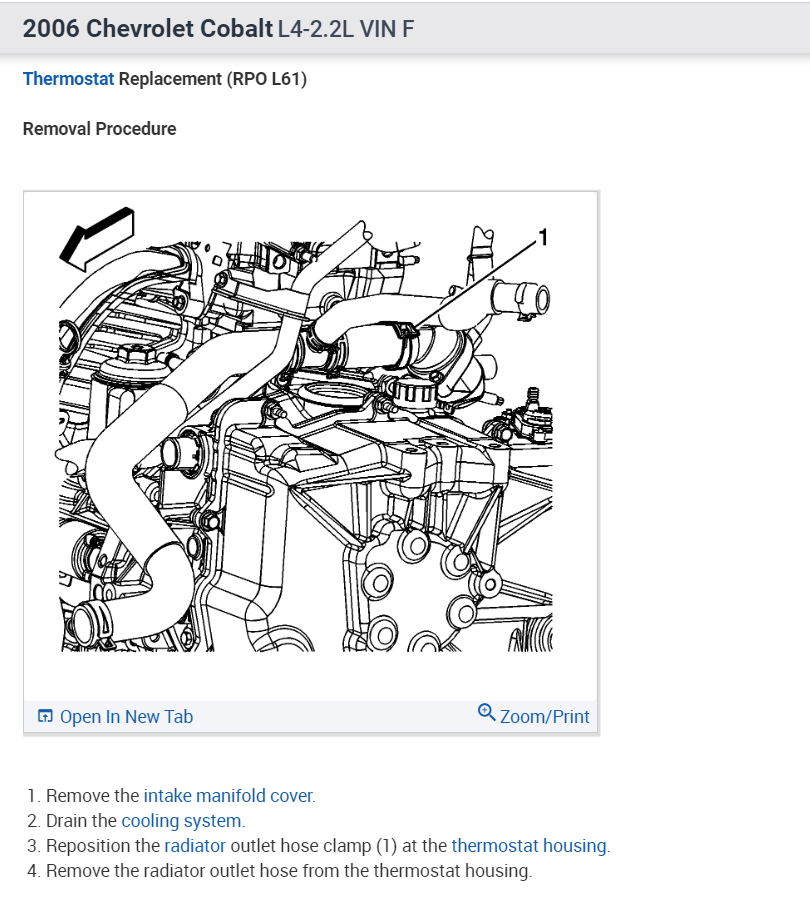 2006 Chevrolet Cobalt L4-2.2L VIN F

Thermostat Replacement (RPO L61)

Removal Procedure

1

Open In New Tab

Zoom/Print

1. Remove the intake manifold cover.
2. Drain the cooling system.
3. Reposition the radiator outlet hose clamp (1) at the thermostat housing.
4. Remove the radiator outlet hose from the thermostat housing.