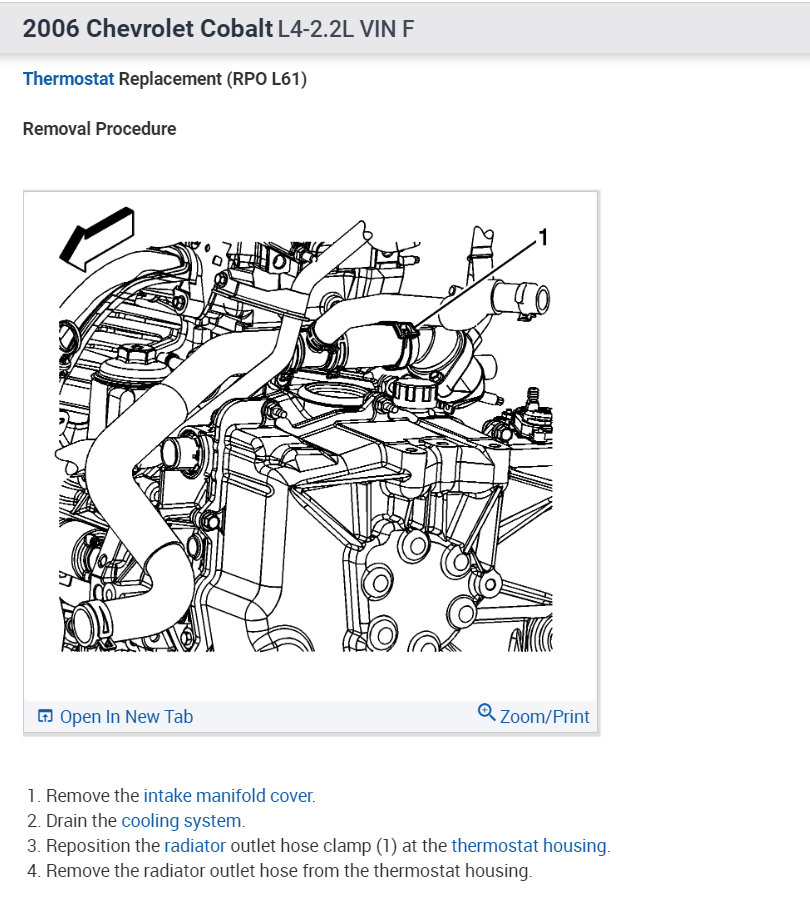 2006 Chevrolet Cobalt L4-2.2L VIN F

Thermostat Replacement (RPO L61)

Removal Procedure

1

Open In New Tab

Zoom/Print

1. Remove the intake manifold cover.
2. Drain the cooling system.
3. Reposition the radiator outlet hose clamp (1) at the thermostat housing.
4. Remove the radiator outlet hose from the thermostat housing.