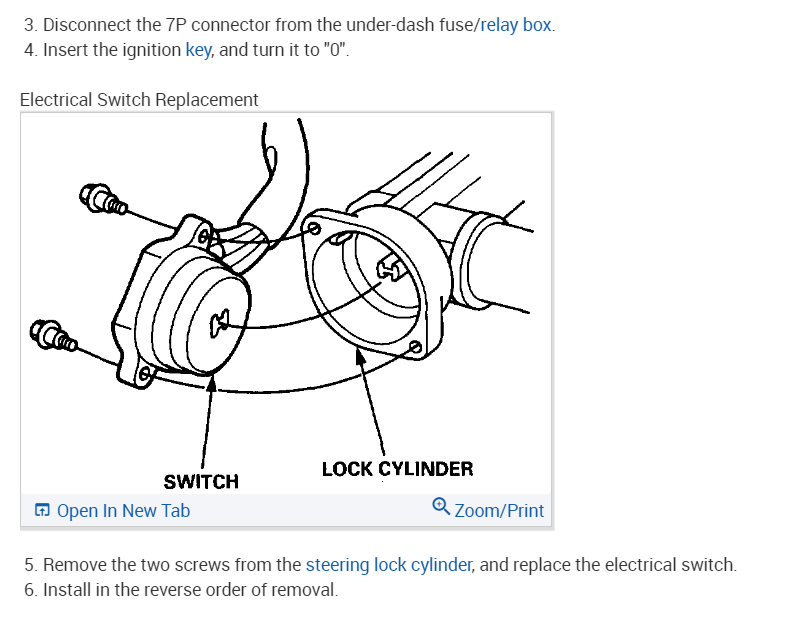 3. Disconnect the 7P connector from the under-dash fuse/relay box.
4. Insert the ignition key, and turn it to "0".

Electrical Switch Replacement

SWITCH

LOCK CYLINDER

Open In New Tab

Zoom/Print

5. Remove the two screws from the steering lock cylinder, and replace the electrical switch.
6. Install in the reverse order of removal.