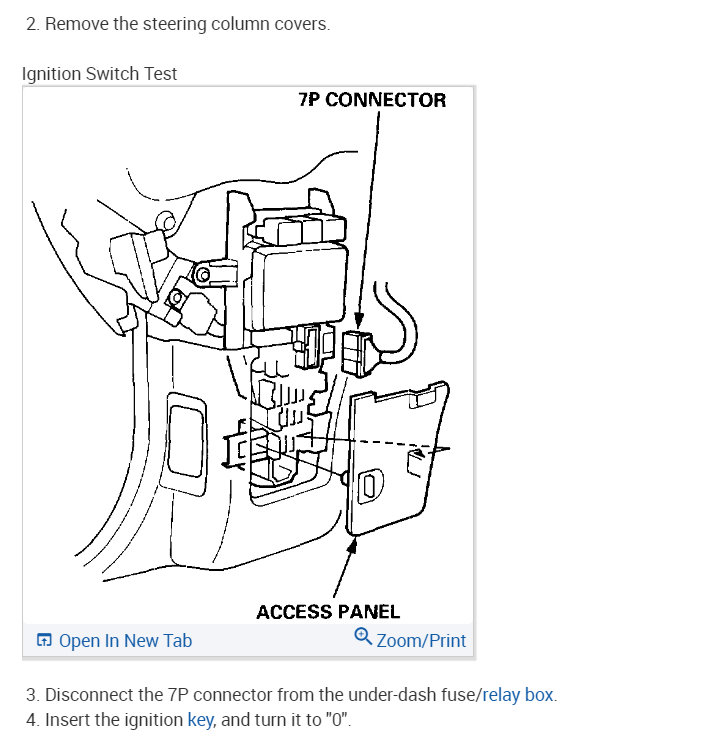 2. Remove the steering column covers.

Ignition Switch Test

7P CONNECTOR

ACCESS PANEL

Open In New Tab

Zoom/Print

3. Disconnect the 7P connector from the under-dash fuse/relay box.
4. Insert the ignition key, and turn it to "0".