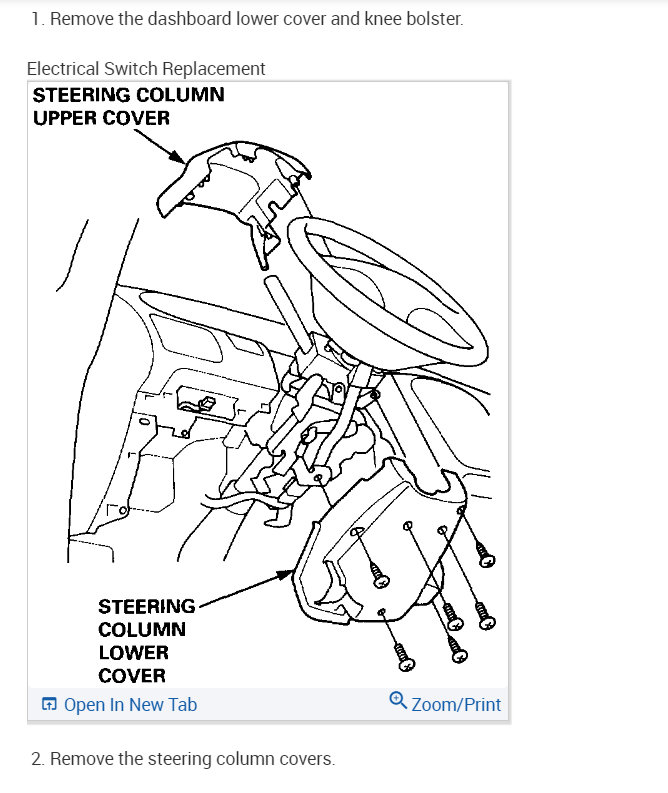 1. Remove the dashboard lower cover and knee bolster.

Electrical Switch Replacement

STEERING COLUMN UPPER COVER

STEERING COLUMN LOWER COVER

Open In New Tab

Zoom/Print

2. Remove the steering column covers.