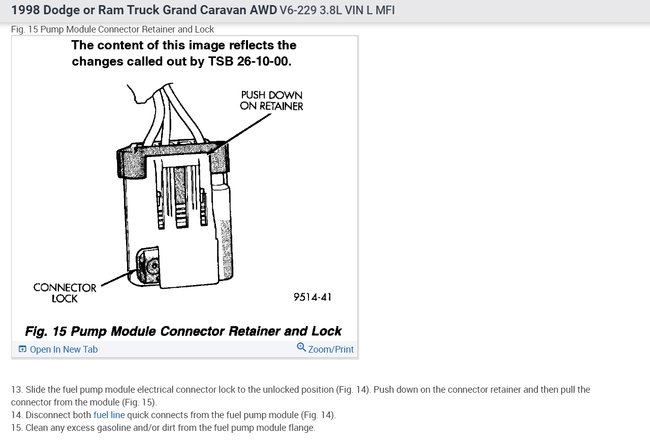 1998 Dodge or Ram Truck Grand Caravan AWD V6-229 3.8L VIN L MFI

Fig. 15 Pump Module Connector Retainer and Lock

The content of this image reflects the changes called out by TSB 26-10-00.

PUSH DOWN ON RETAINER

CONNECTOR LOCK

9514-41

Fig. 15 Pump Module Connector Retainer and Lock

Open In New Tab

Zoom/Print

13. Slide the fuel pump module electrical connector lock to the unlocked position (Fig. 14). Push down on the connector retainer and then pull the connector from the module (Fig. 15).
14. Disconnect both fuel line quick connects from the fuel pump module (Fig. 14).
15. Clean any excess gasoline and/or dirt from the fuel pump module flange.