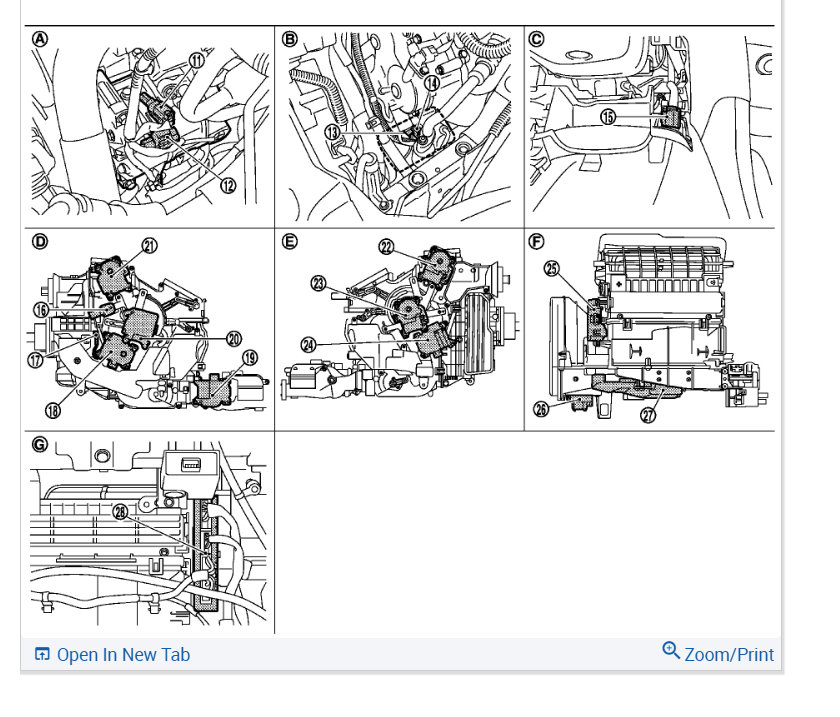 A
11
12
B
14
13
C
15
D
21
16
20
17
19
18
E
22
23
24
F
25
26
27
G
28
Open In New Tab
Zoom/Print