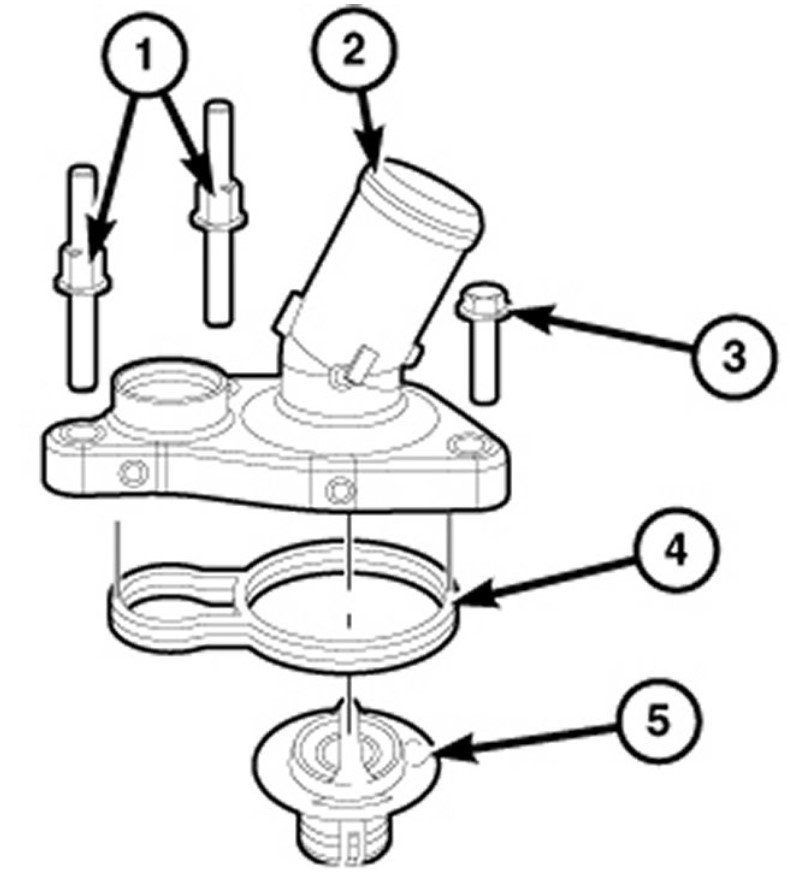 1
2
3
4
5