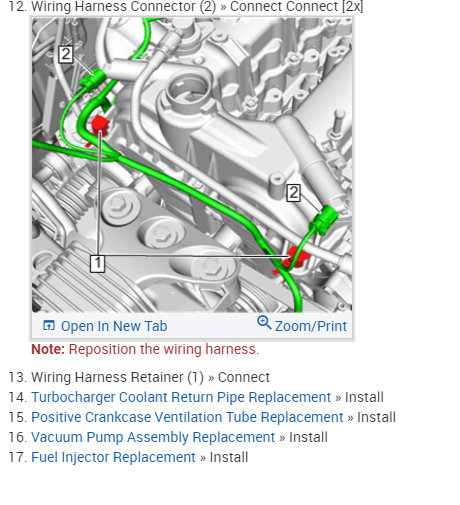 12. Wiring Harness Connector (2) » Connect Connect [2x]

2

2

1

Open In New Tab

Zoom/Print

Note: Reposition the wiring harness.

13. Wiring Harness Retainer (1) » Connect
14. Turbocharger Coolant Return Pipe Replacement » Install
15. Positive Crankcase Ventilation Tube Replacement » Install
16. Vacuum Pump Assembly Replacement » Install
17. Fuel Injector Replacement » Install