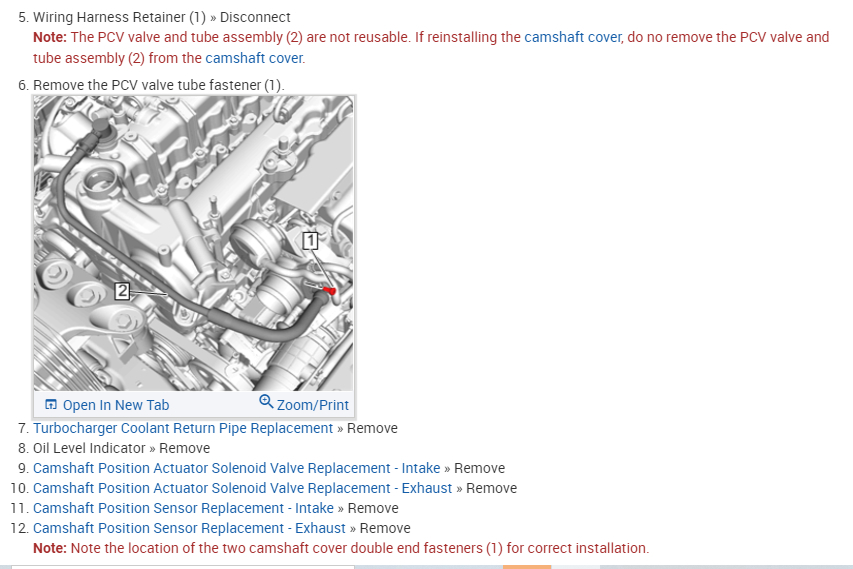 5. Wiring Harness Retainer (1) » Disconnect
Note: The PCV valve and tube assembly (2) are not reusable. If reinstalling the camshaft cover, do no remove the PCV valve and tube assembly (2) from the camshaft cover.

6. Remove the PCV valve tube fastener (1).

1

2

Open In New Tab
Zoom/Print

7. Turbocharger Coolant Return Pipe Replacement » Remove
8. Oil Level Indicator » Remove
9. Camshaft Position Actuator Solenoid Valve Replacement - Intake » Remove
10. Camshaft Position Actuator Solenoid Valve Replacement - Exhaust » Remove
11. Camshaft Position Sensor Replacement - Intake » Remove
12. Camshaft Position Sensor Replacement - Exhaust » Remove
Note: Note the location of the two camshaft cover double end fasteners (1) for correct installation.