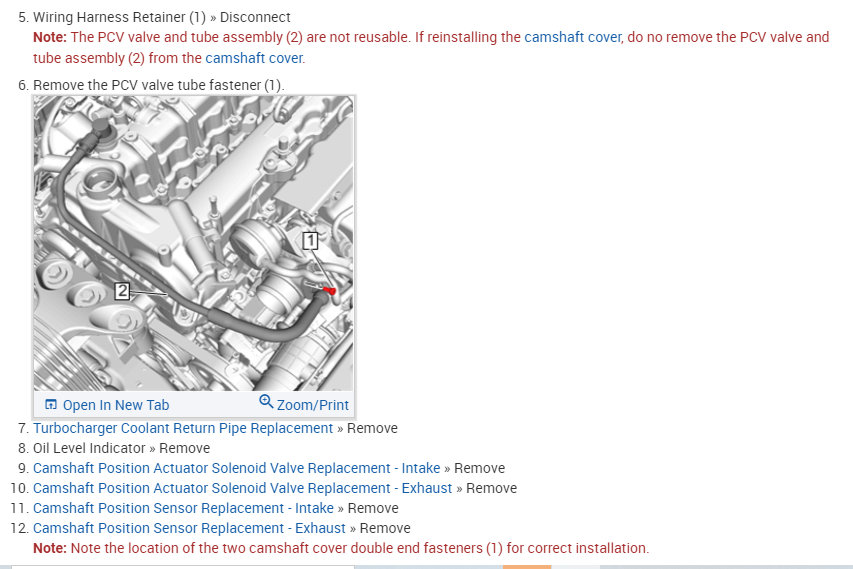 5. Wiring Harness Retainer (1) » Disconnect
Note: The PCV valve and tube assembly (2) are not reusable. If reinstalling the camshaft cover, do no remove the PCV valve and tube assembly (2) from the camshaft cover.

6. Remove the PCV valve tube fastener (1).

1
2

Open In New Tab
Zoom/Print

7. Turbocharger Coolant Return Pipe Replacement » Remove
8. Oil Level Indicator » Remove
9. Camshaft Position Actuator Solenoid Valve Replacement - Intake » Remove
10. Camshaft Position Actuator Solenoid Valve Replacement - Exhaust » Remove
11. Camshaft Position Sensor Replacement - Intake » Remove
12. Camshaft Position Sensor Replacement - Exhaust » Remove
Note: Note the location of the two camshaft cover double end fasteners (1) for correct installation.