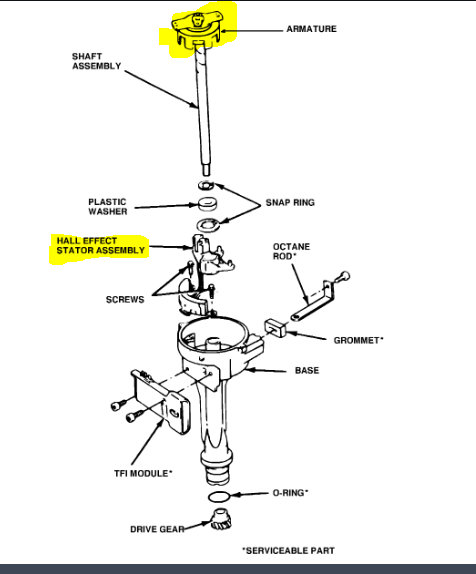 ARMATURE

SHAFT ASSEMBLY

PLASTIC WASHER

SNAP RING

HALL EFFECT STATOR ASSEMBLY

OCTANE ROD*

SCREWS

GROMMET*

BASE

TFI MODULE*

O-RING*

DRIVE GEAR

*SERVICEABLE PART