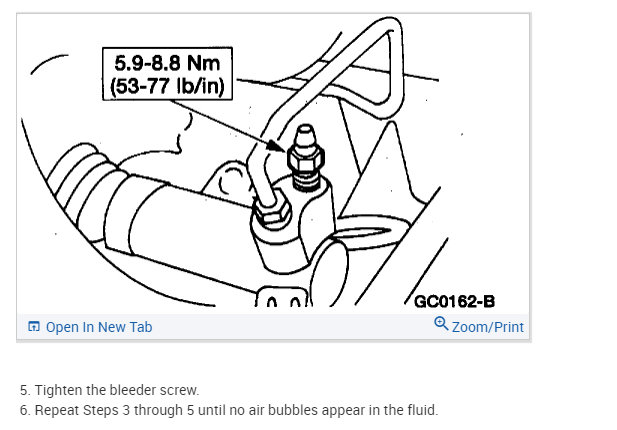 5.9-8.8 Nm
(53-77 lb/in)

GC0162-B

Open In New Tab

Zoom/Print

5. Tighten the bleeder screw.
6. Repeat Steps 3 through 5 until no air bubbles appear in the fluid.