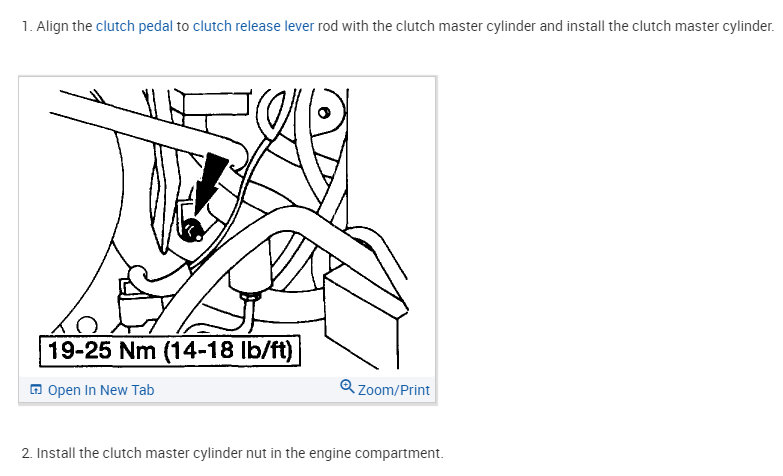 1. Align the clutch pedal to clutch release lever rod with the clutch master cylinder and install the clutch master cylinder.

19-25 Nm (14-18 lb/ft)

Open In New Tab

Zoom/Print

2. Install the clutch master cylinder nut in the engine compartment.