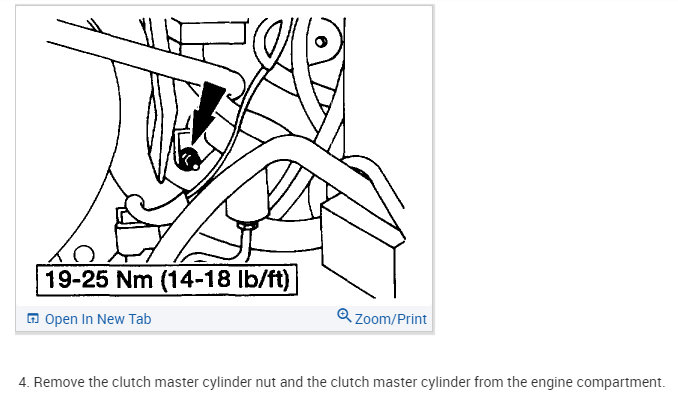 19-25 Nm (14-18 lb/ft)

Open In New Tab

Zoom/Print

4. Remove the clutch master cylinder nut and the clutch master cylinder from the engine compartment.