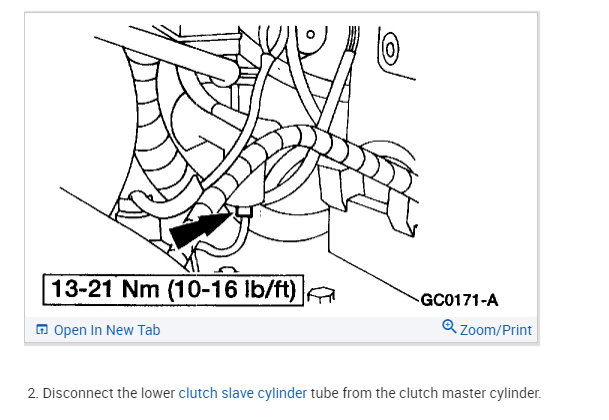 13-21 Nm (10-16 lb/ft)

GC0171-A

Open In New Tab

Zoom/Print

2. Disconnect the lower clutch slave cylinder tube from the clutch master cylinder.