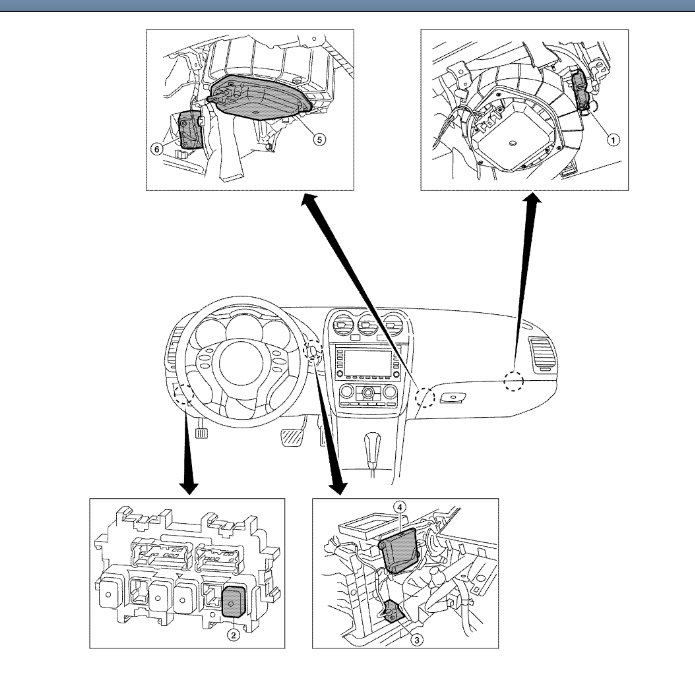 6
5
1
4
2
3