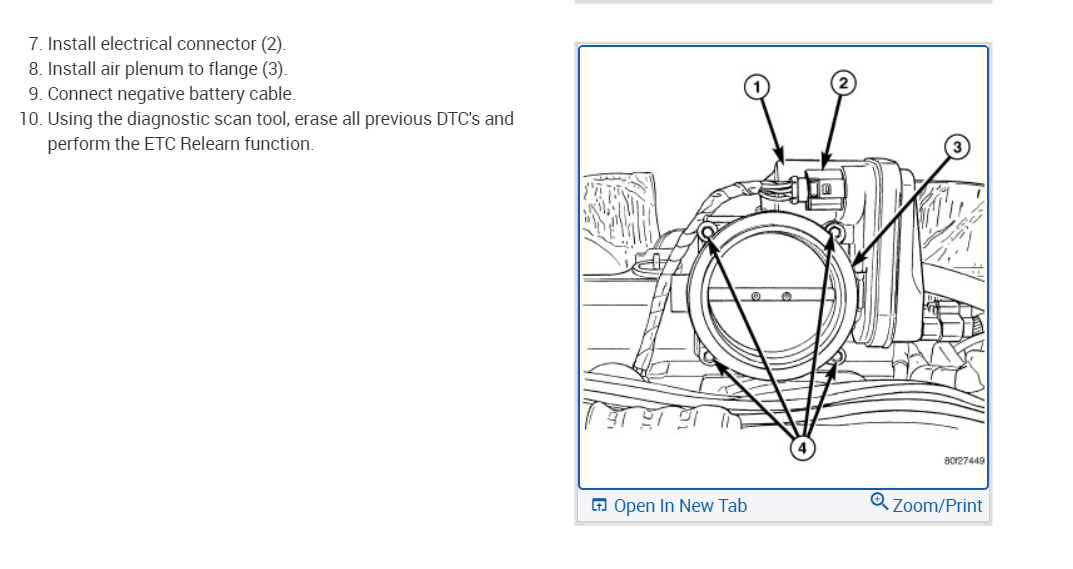 7. Install electrical connector (2).
8. Install air plenum to flange (3).
9. Connect negative battery cable.
10. Using the diagnostic scan tool, erase all previous DTC's and perform the ETC Relearn function.

1
2
3
4
80f27449

Open In New Tab
Zoom/Print