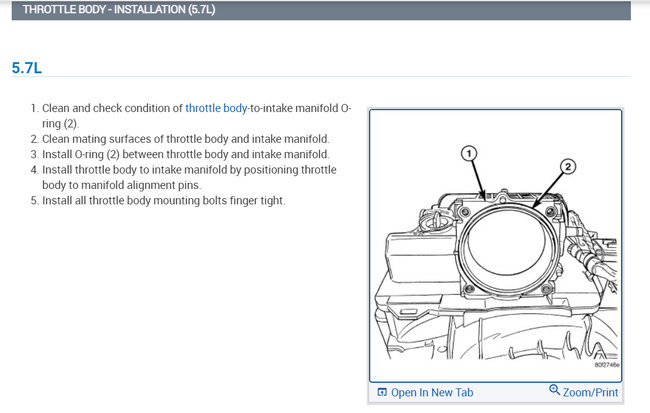 THROTTLE BODY - INSTALLATION (5.7L)

5.7L

1. Clean and check condition of throttle body-to-intake manifold O-ring (2).
2. Clean mating surfaces of throttle body and intake manifold.
3. Install O-ring (2) between throttle body and intake manifold.
4. Install throttle body to intake manifold by positioning throttle body to manifold alignment pins.
5. Install all throttle body mounting bolts finger tight.

1
2
80f2746e

Open In New Tab
Zoom/Print