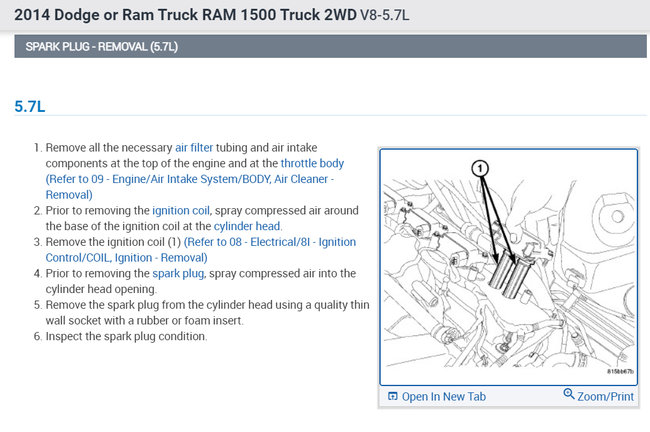 2014 Dodge or Ram Truck RAM 1500 Truck 2WD V8-5.7L

SPARK PLUG - REMOVAL (5.7L)

5.7L

1. Remove all the necessary air filter tubing and air intake components at the top of the engine and at the throttle body (Refer to 09 - Engine/Air Intake System/BODY, Air Cleaner - Removal)
2. Prior to removing the ignition coil, spray compressed air around the base of the ignition coil at the cylinder head.
3. Remove the ignition coil (1) (Refer to 08 - Electrical/8I - Ignition Control/COIL, Ignition - Removal)
4. Prior to removing the spark plug, spray compressed air into the cylinder head opening.
5. Remove the spark plug from the cylinder head using a quality thin wall socket with a rubber or foam insert.
6. Inspect the spark plug condition.

1

815bb67b

Open In New Tab

Zoom/Print